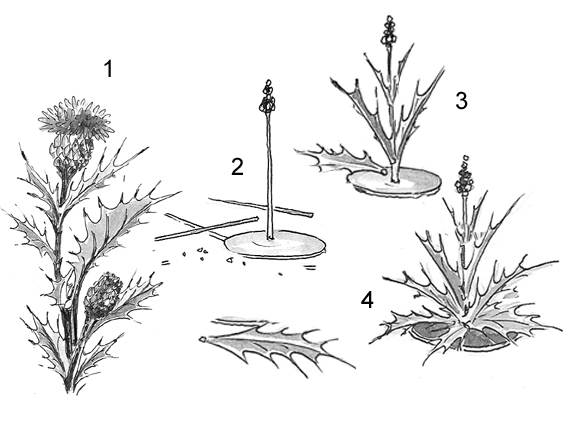 1

2

3

4